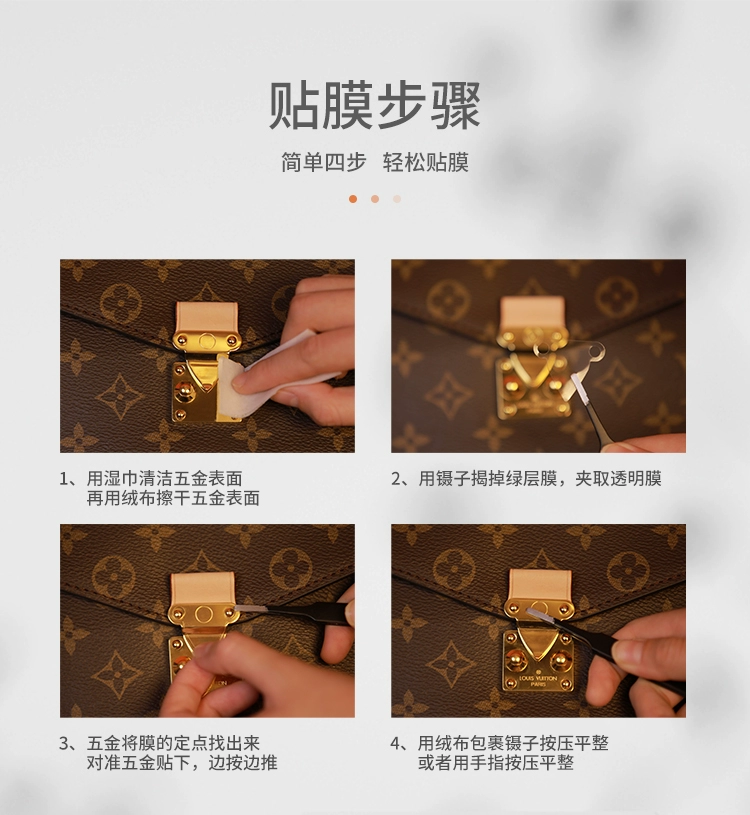 贴膜步骤

简单四步　轻松贴膜

1、用湿巾清洁五金表面
再用绒布擦干五金表面

2、用镊子揭掉绿层膜，夹取透明膜

3、五金将膜的定点找出来
对准五金贴下，边按边推

LOUIS VUITTON
PARIS

4、用绒布包裹镊子按压平整
或者用手指按压平整